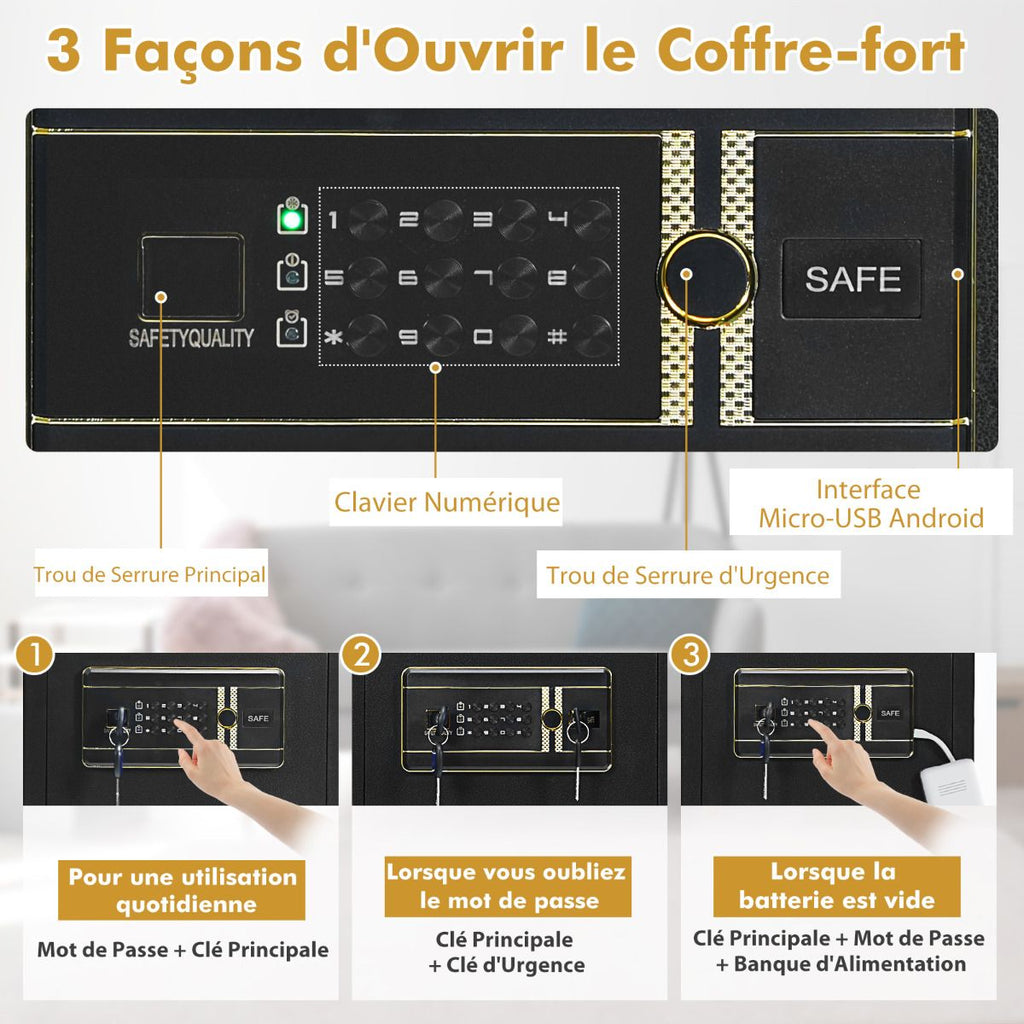 3 Façons d'Ouvrir le Coffre-fort

SAFETYQUALITY

1 2 3 4
5 6 7 8
* 9 0 #

SAFE

Clavier Numérique

Interface Micro-USB Android

Trou de Serrure Principal

Trou de Serrure d'Urgence

1

SAFE

Pour une utilisation quotidienne

Mot de Passe + Clé Principale

2

Lorsque vous oubliez le mot de passe

Clé Principale + Clé d'Urgence

3

SAFE

Lorsque la batterie est vide

Clé Principale + Mot de Passe + Banque d'Alimentation